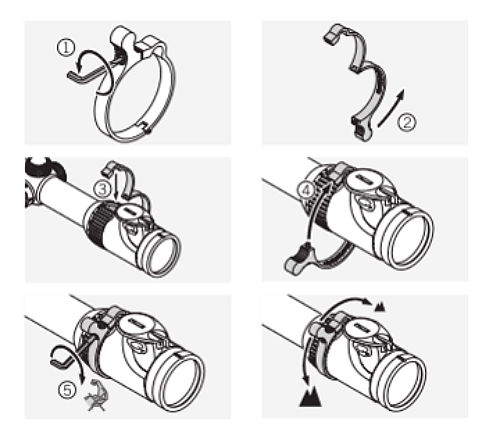 ①

②

③

④

⑤