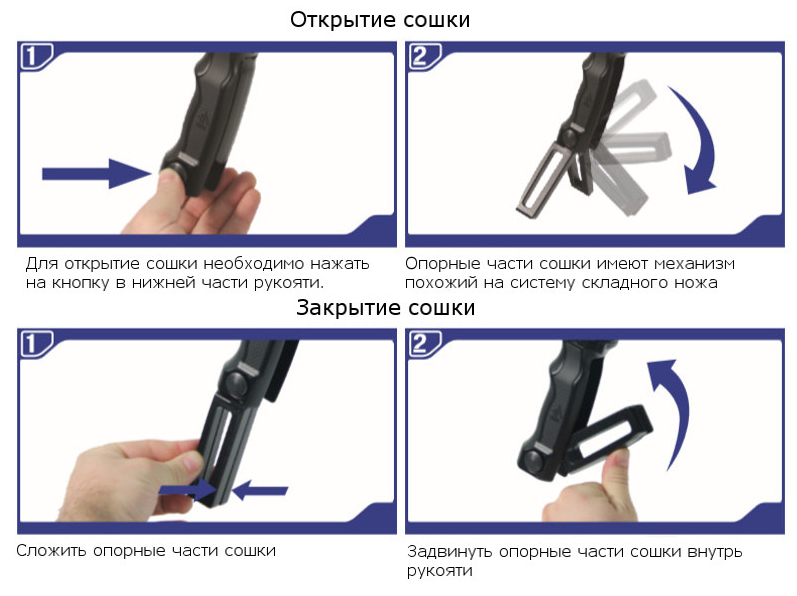 Открытие сошки

1

Для открытие сошки необходимо нажать на кнопку в нижней части рукояти.

2

Опорные части сошки имеют механизм похожий на систему складного ножа

Закрытие сошки

1

Сложить опорные части сошки

2

Задвинуть опорные части сошки внутрь рукояти