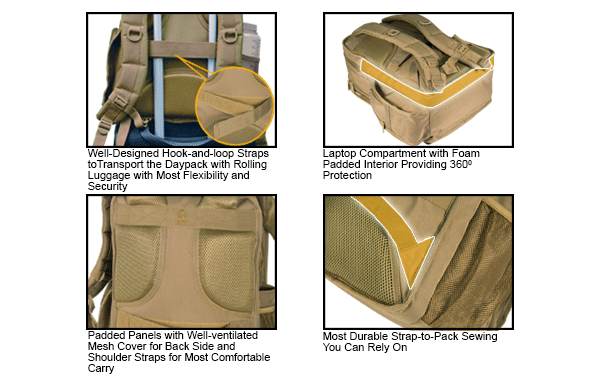 Well-Designed Hook-and-loop Straps toTransport the Daypack with Rolling Luggage with Most Flexibility and Security

Laptop Compartment with Foam Padded Interior Providing 360º Protection

Padded Panels with Well-ventilated Mesh Cover for Back Side and Shoulder Straps for Most Comfortable Carry

Most Durable Strap-to-Pack Sewing You Can Rely On