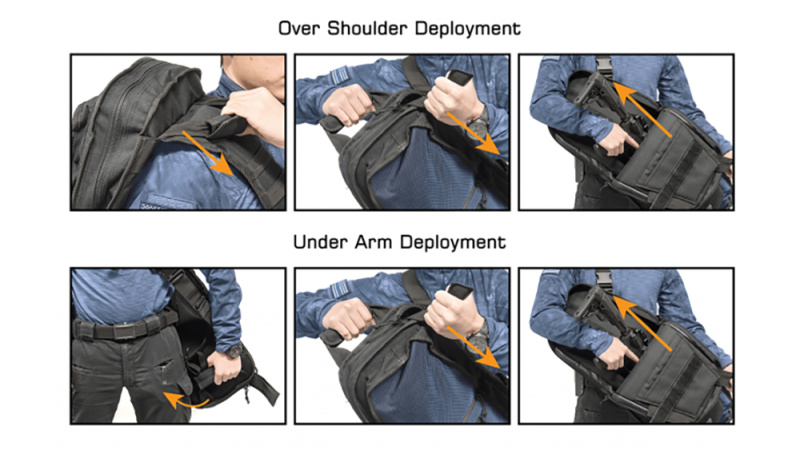 Over Shoulder Deployment

Under Arm Deployment